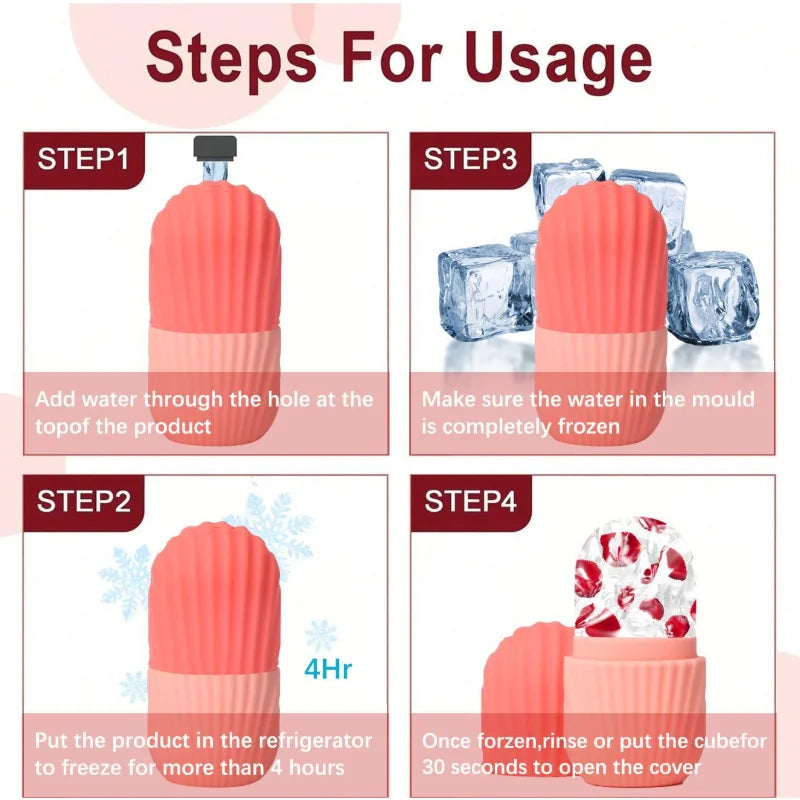 Steps For Usage

STEP1

Add water through the hole at the topof the product

STEP3

Make sure the water in the mould is completely frozen

STEP2

4Hr

Put the product in the refrigerator to freeze for more than 4 hours

STEP4

Once forzen,rinse or put the cubefor 30 seconds to open the cover